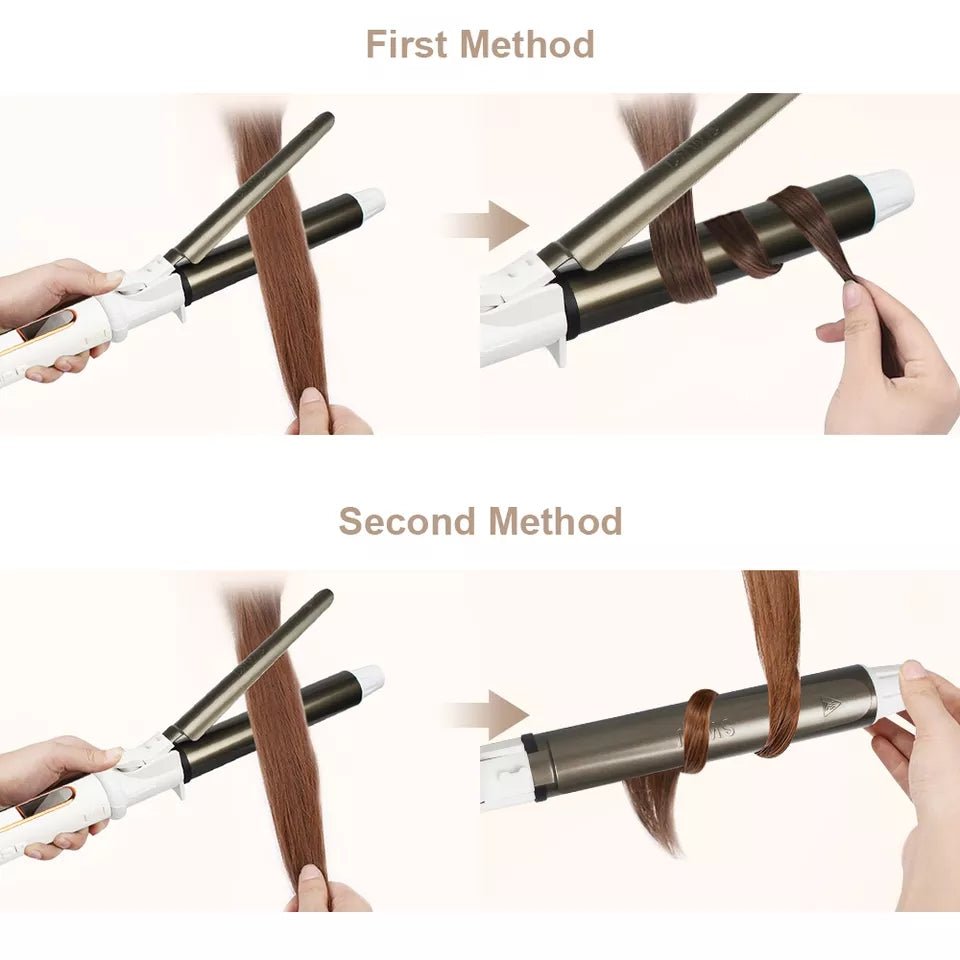 First Method

Second Method